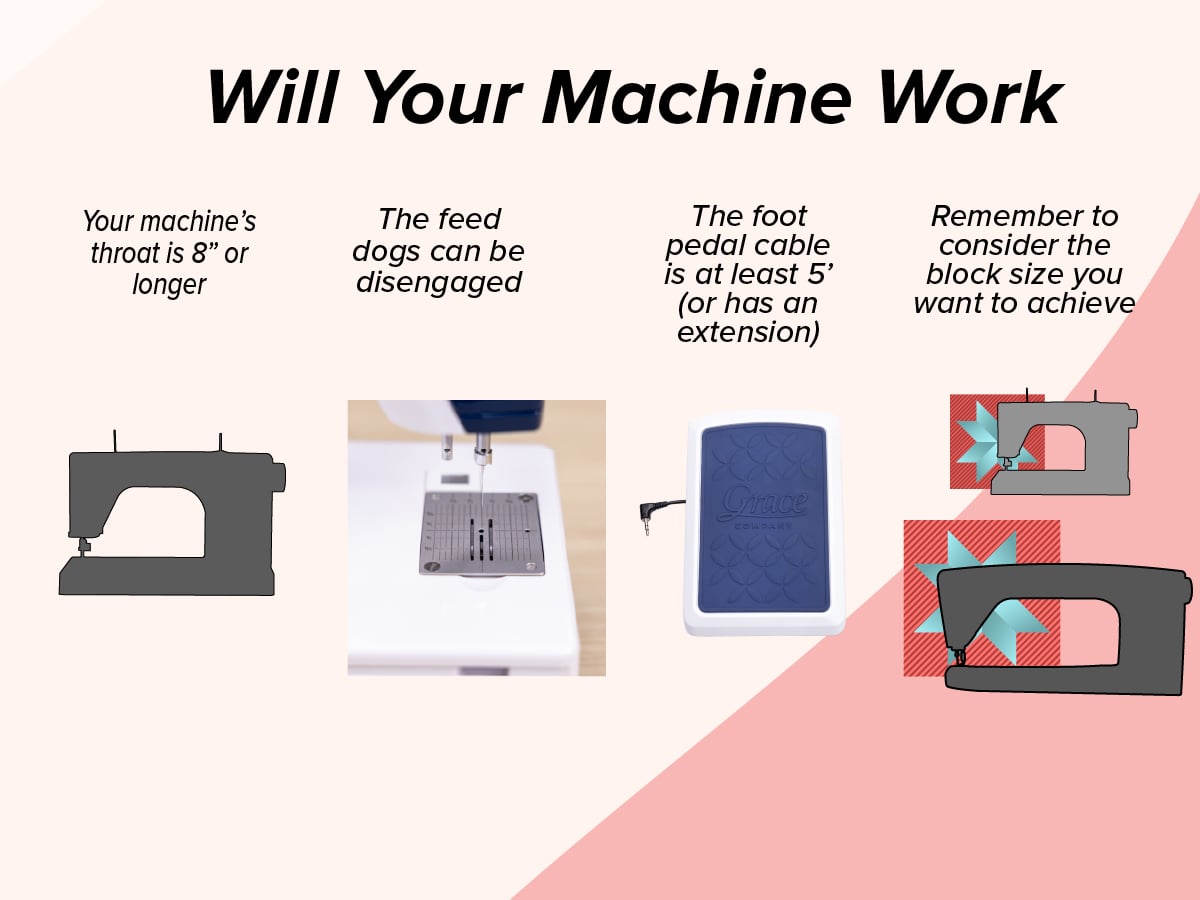 Will Your Machine Work

Your machine's throat is 8" or longer

The feed dogs can be disengaged

The foot pedal cable is at least 5' (or has an extension)

Remember to consider the block size you want to achieve

Grace
COMPANY